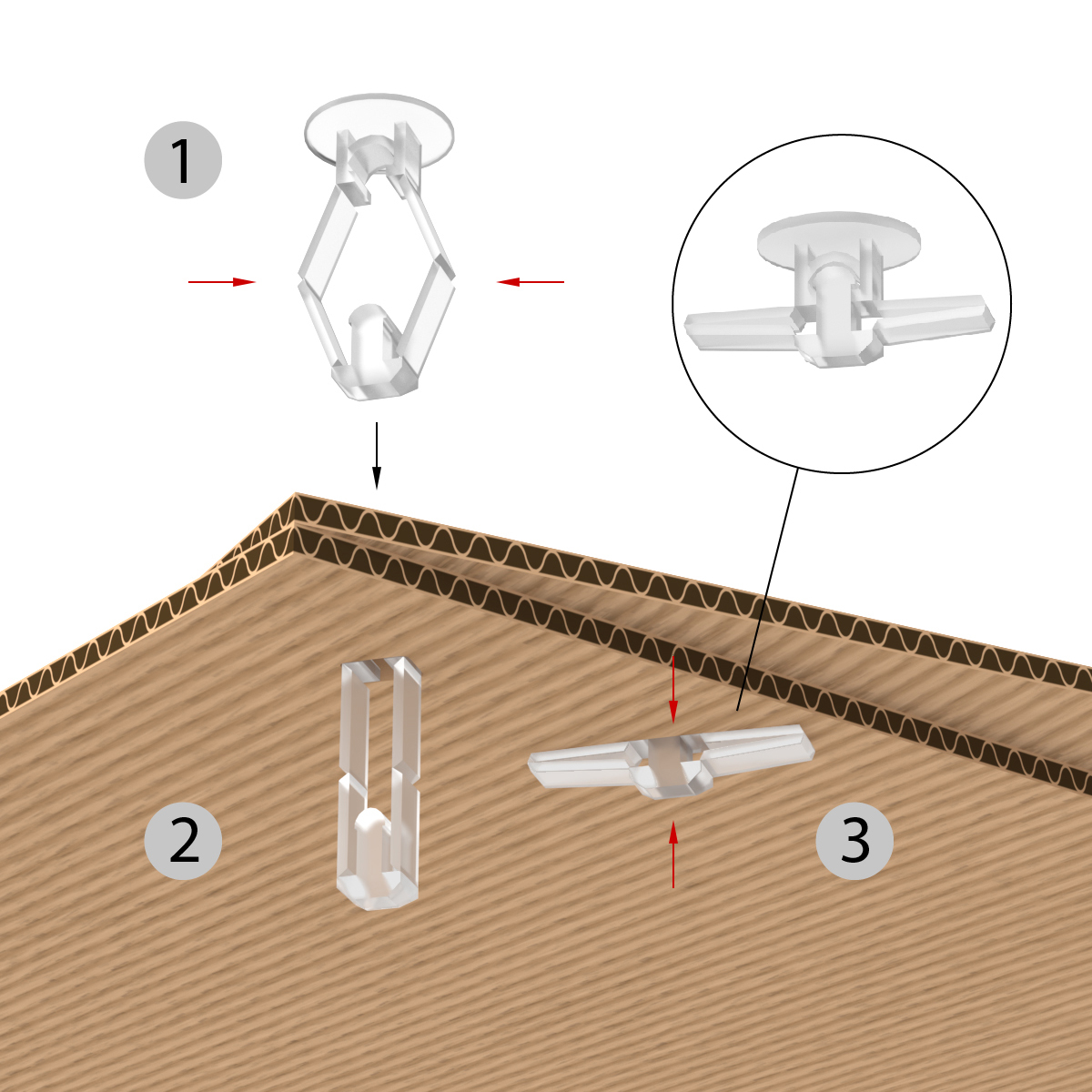 1

2

3