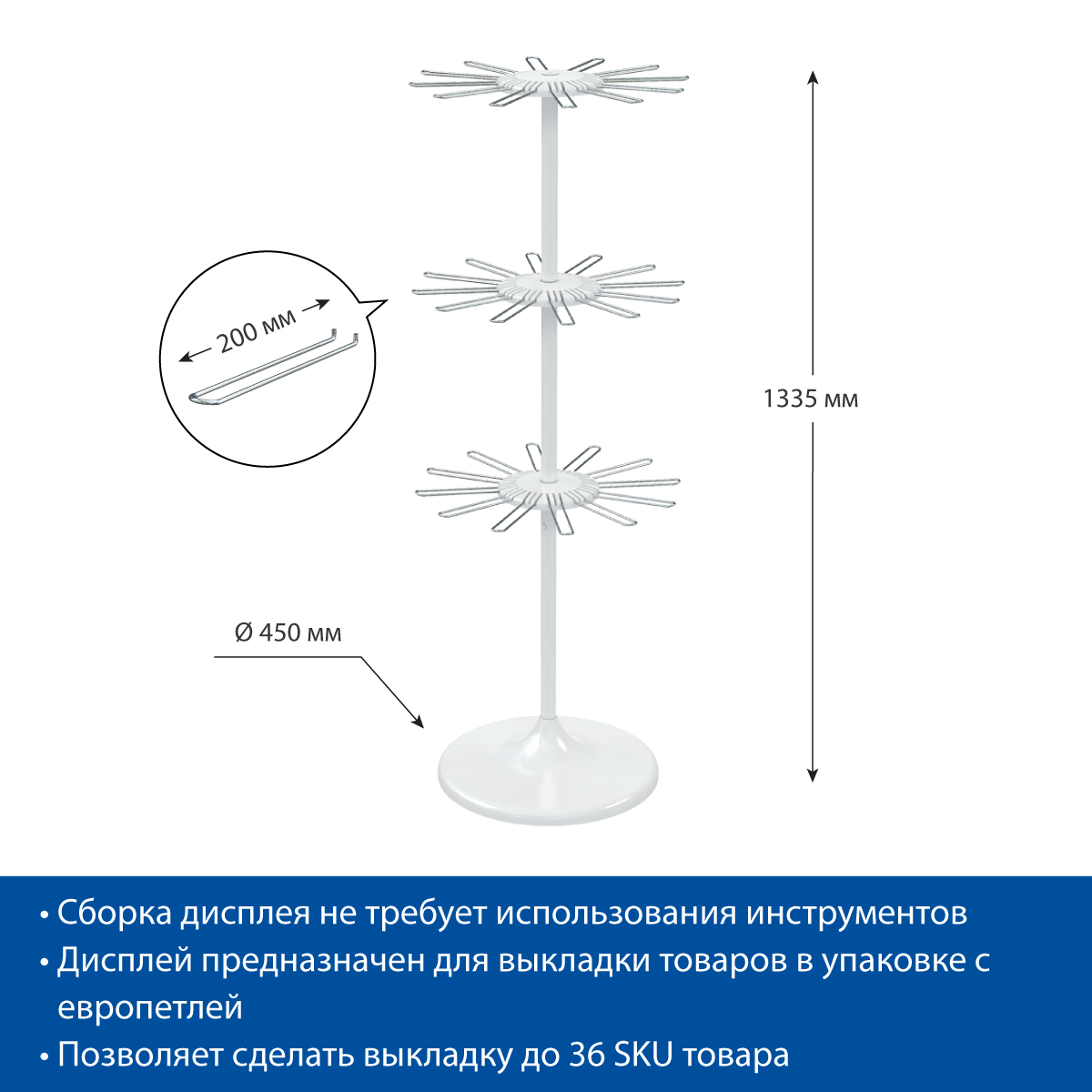 200 мм

1335 мм

Ø 450 мм

• Сборка дисплея не требует использования инструментов
• Дисплей предназначен для выкладки товаров в упаковке с европетлей
• Позволяет сделать выкладку до 36 SKU товара